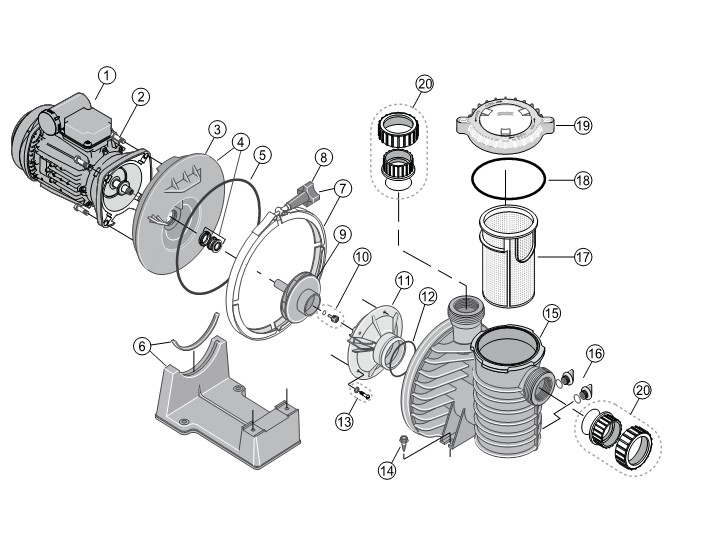 1
2
3
4
5
8
7
9
10
11
12
6
13
14
20
19
18
17
15
16
20